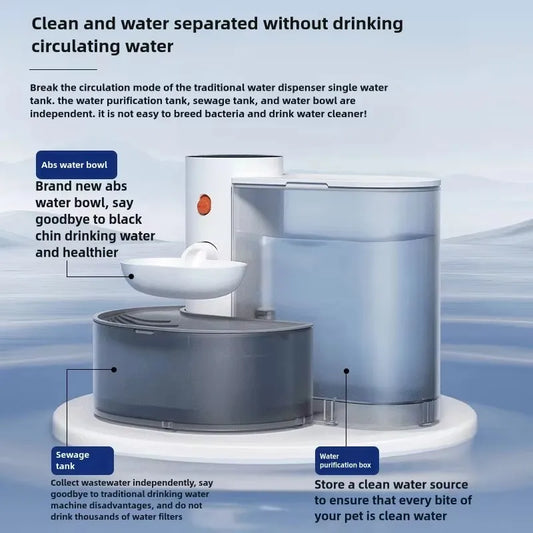 Clean and water separated without drinking circulating water

Break the circulation mode of the traditional water dispenser single water tank. the water purification tank, sewage tank, and water bowl are independent. it is not easy to breed bacteria and drink water cleaner!

Abs water bowl

Brand new abs water bowl, say goodbye to black chin drinking water and healthier

Sewage tank

Collect wastewater independently, say goodbye to traditional drinking water machine disadvantages, and do not drink thousands of water filters

Water purification box

Store a clean water source to ensure that every bite of your pet is clean water